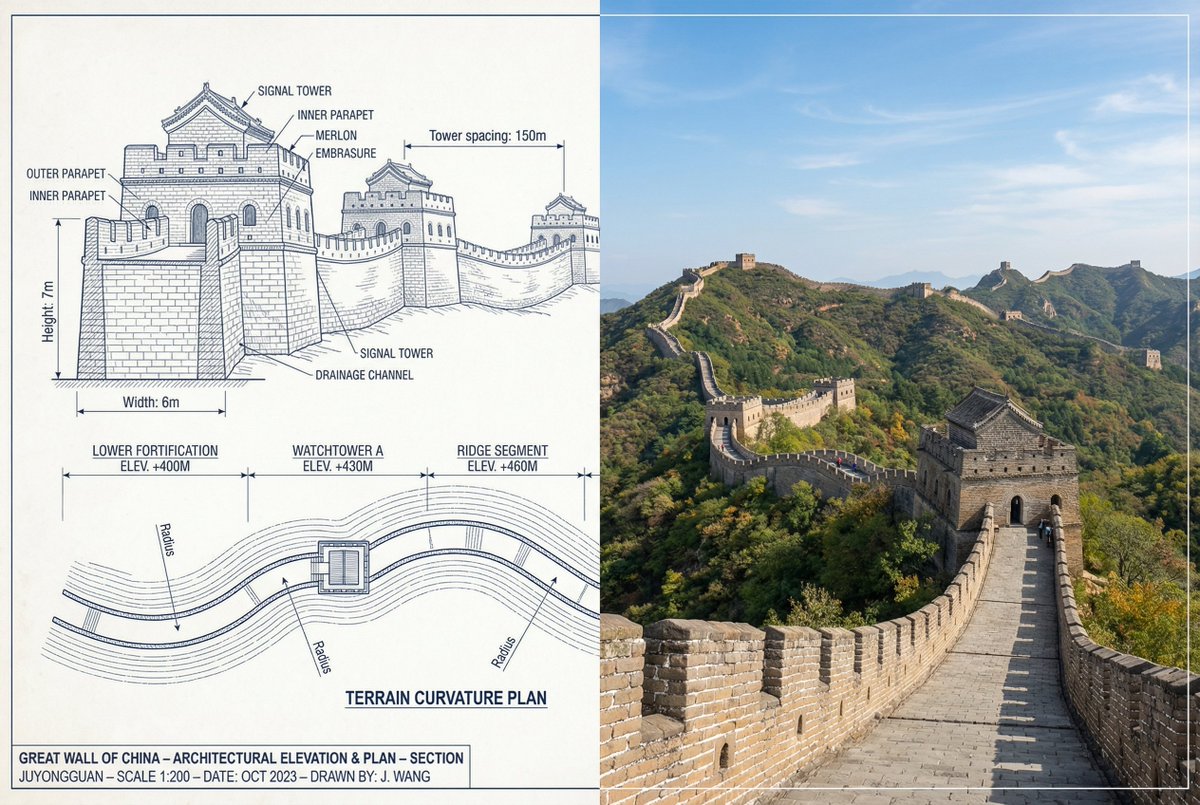 SIGNAL TOWER
INNER PARAPET
MERLON
EMBRASURE
Tower spacing: 150m
OUTER PARAPET
INNER PARAPET
Height: 7m
SIGNAL TOWER
DRAINAGE CHANNEL
Width: 6m

LOWER FORTIFICATION
ELEV. +400M
WATCHTOWER A
ELEV. +430M
RIDGE SEGMENT
ELEV. +460M

Radius
Radius
Radius

TERRAIN CURVATURE PLAN

GREAT WALL OF CHINA – ARCHITECTURAL ELEVATION & PLAN – SECTION
JUYONGGUAN – SCALE 1:200 – DATE: OCT 2023 – DRAWN BY: J. WANG